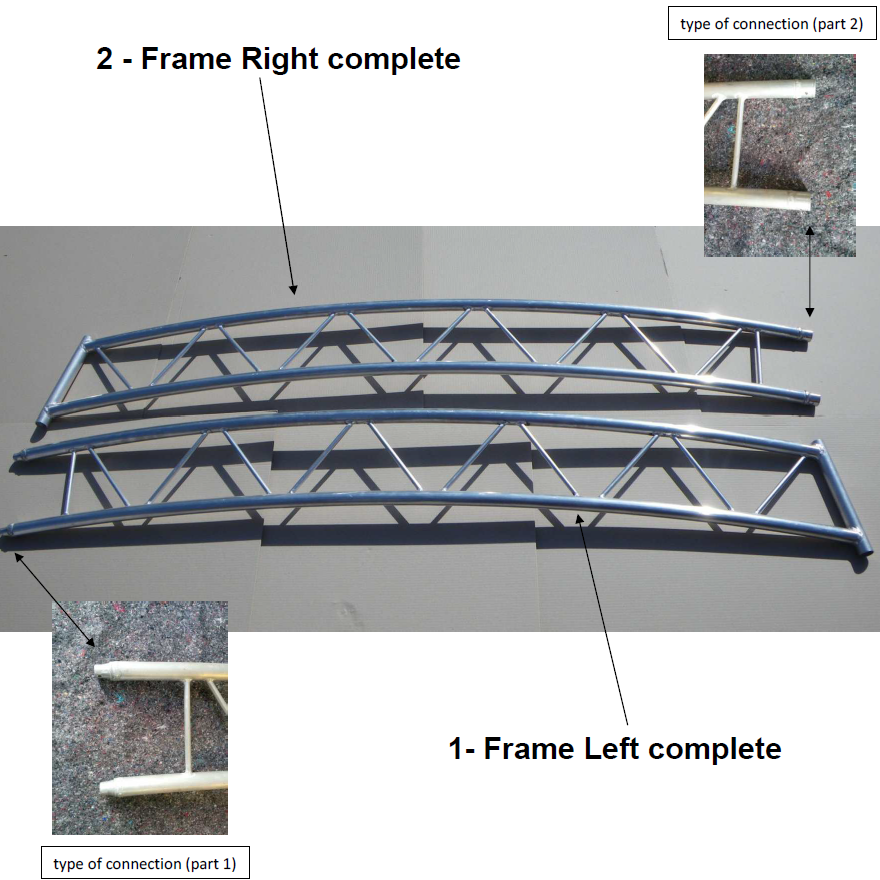 type of connection (part 2)

2 - Frame Right complete

1- Frame Left complete

type of connection (part 1)